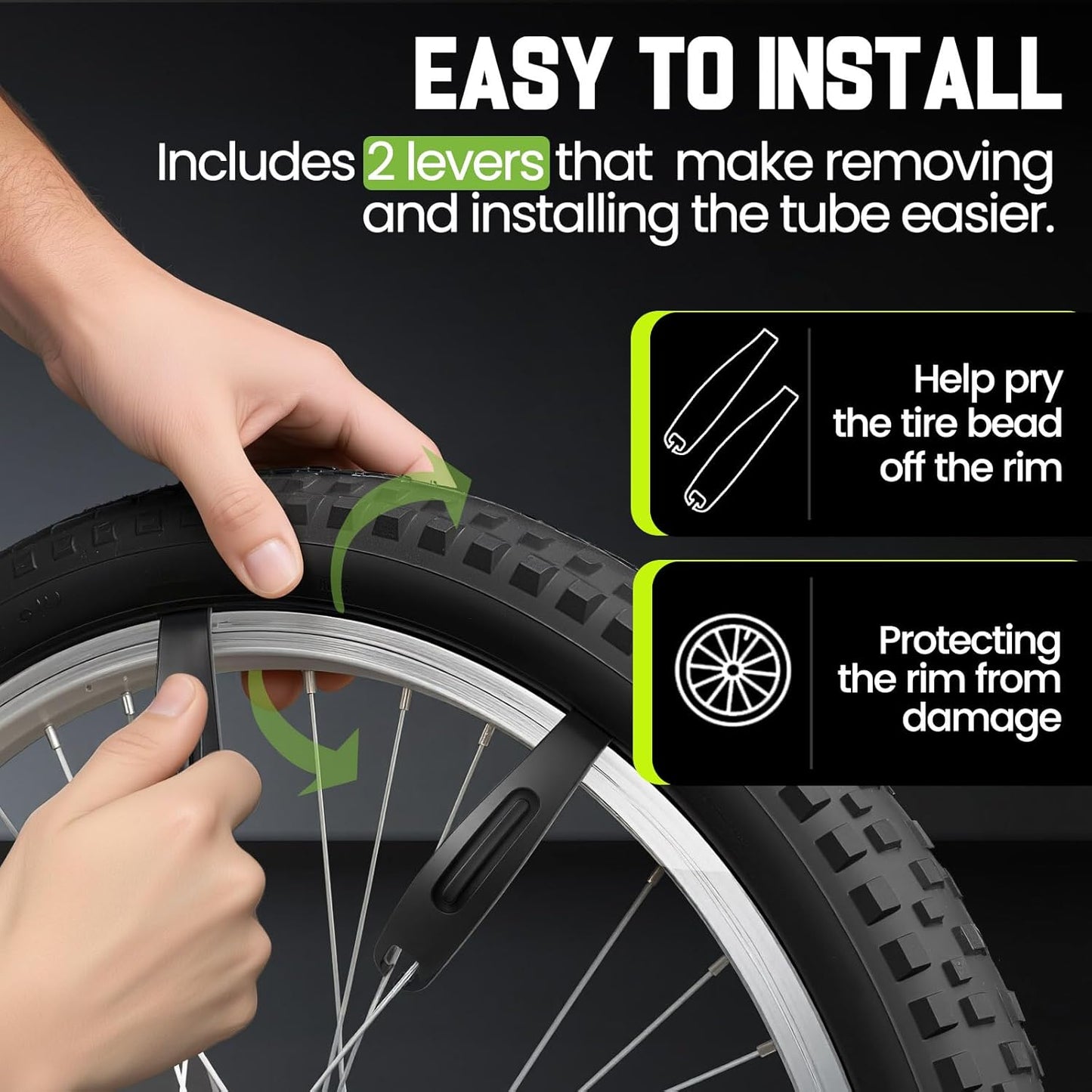 EASY TO INSTALL

Includes 2 levers that make removing and installing the tube easier.

Help pry the tire bead off the rim

Protecting the rim from damage